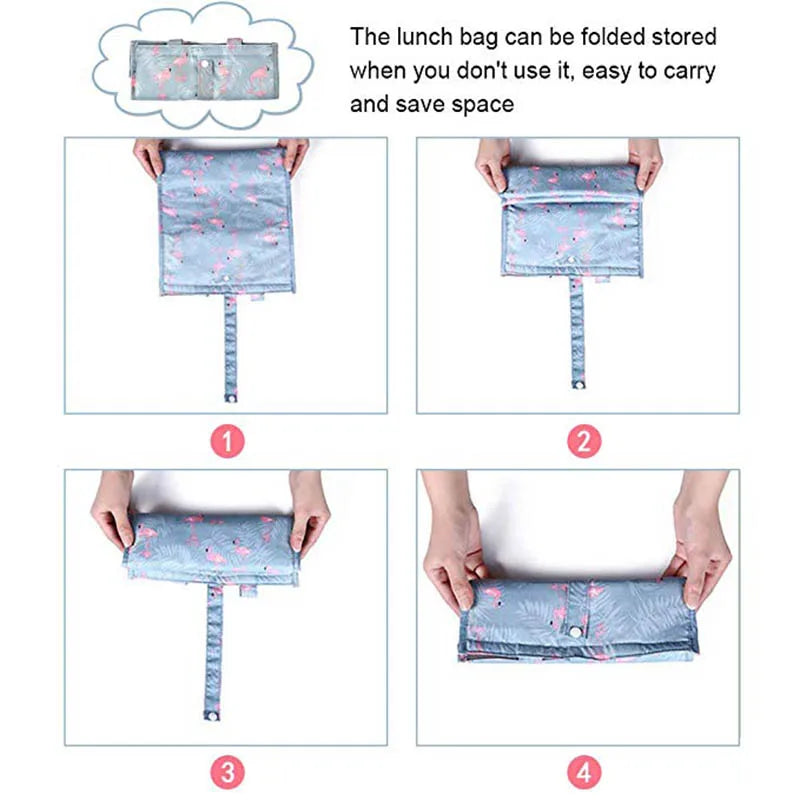 The lunch bag can be folded stored when you don't use it, easy to carry and save space

1

2

3

4